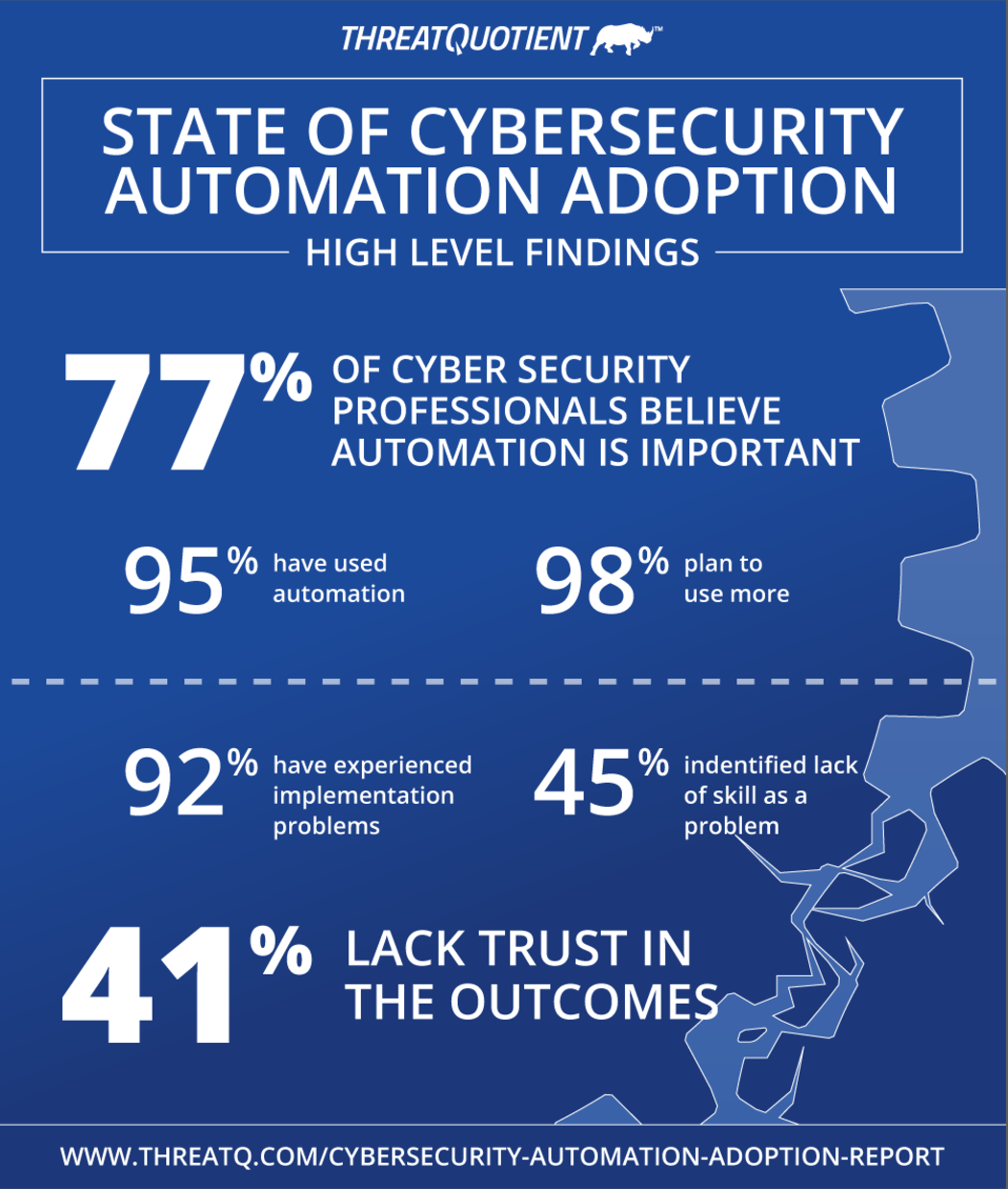 THREATQUOTIENT™

STATE OF CYBERSECURITY AUTOMATION ADOPTION

HIGH LEVEL FINDINGS

77% OF CYBER SECURITY PROFESSIONALS BELIEVE AUTOMATION IS IMPORTANT

95% have used automation

98% plan to use more

92% have experienced implementation problems

45% indentified lack of skill as a problem

41% LACK TRUST IN THE OUTCOMES

WWW.THREATQ.COM/CYBERSECURITY-AUTOMATION-ADOPTION-REPORT